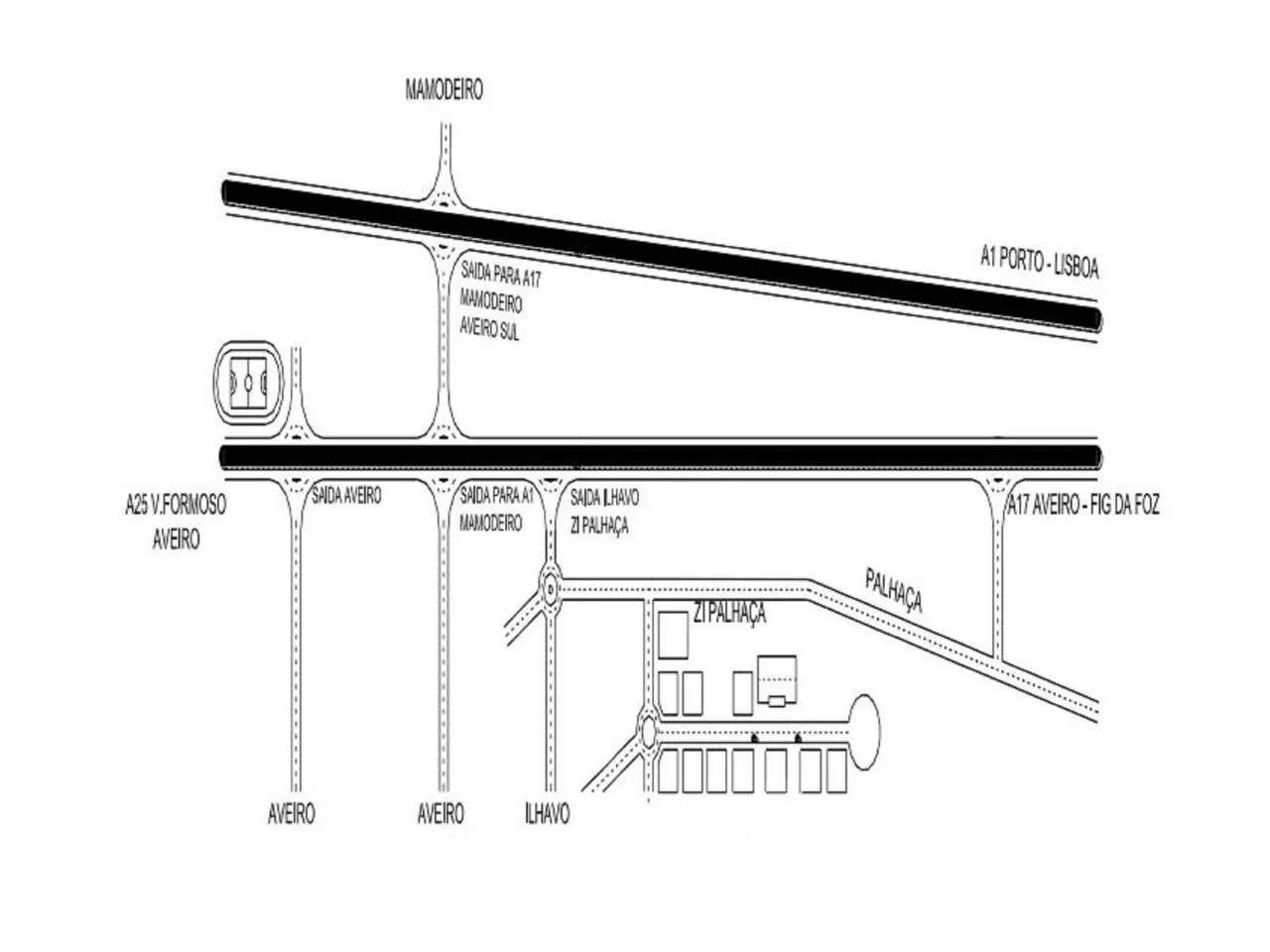 MAMODEIRO

A1 PORTO - LISBOA

SAIDA PARA A17
MAMODEIRO
AVEIRO SUL

A25 V.FORMOSO
AVEIRO

SAIDA AVEIRO

SAIDA PARA A1
MAMODEIRO

SAIDA ILHAVO
ZI PALHAÇA

A17 AVEIRO - FIG DA FOZ

PALHAÇA

ZI PALHAÇA

AVEIRO

AVEIRO

ILHAVO